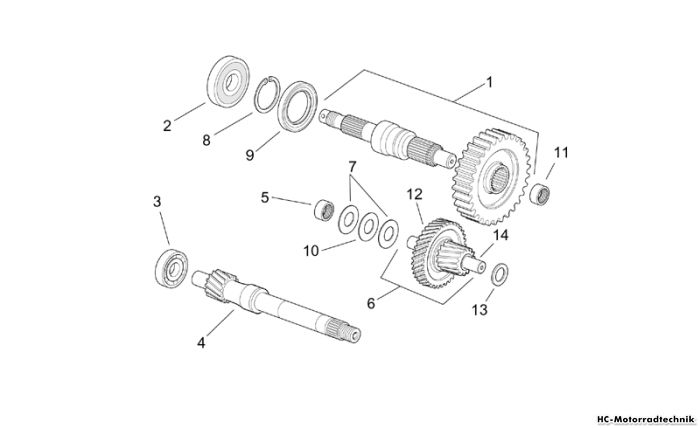 1
2
8
9
11
7
5
12
3
10
14
6
13
4
HC-Motorradtechnik